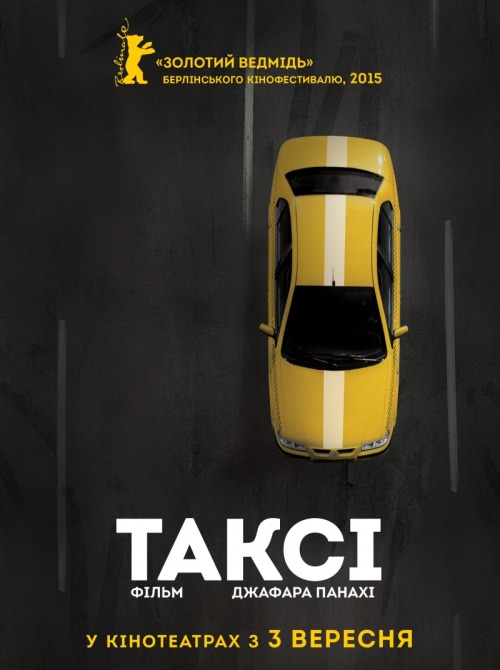 Berlinale

«ЗОЛОТИЙ ВЕДМІДЬ»
БЕРЛІНСЬКОГО КІНОФЕСТИВАЛЮ, 2015

ТАКСІ
ФІЛЬМ ДЖАФАРА ПАНАХІ

У КІНОТЕАТРАХ З 3 ВЕРЕСНЯ