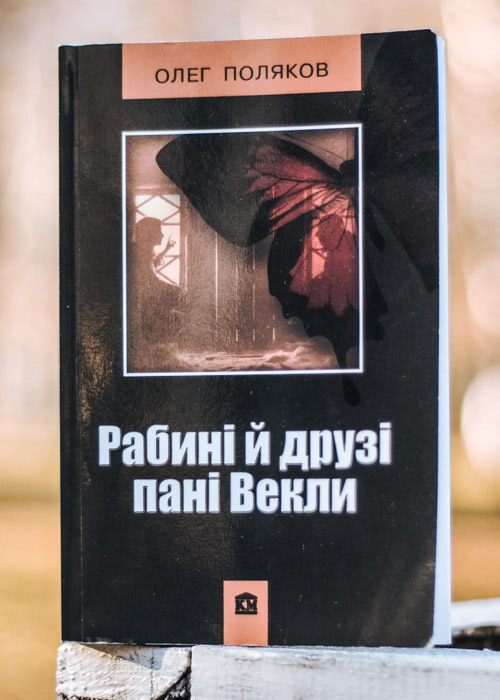 ОЛЕГ ПОЛЯКОВ

Рабині й друзі пані Векли

КМ