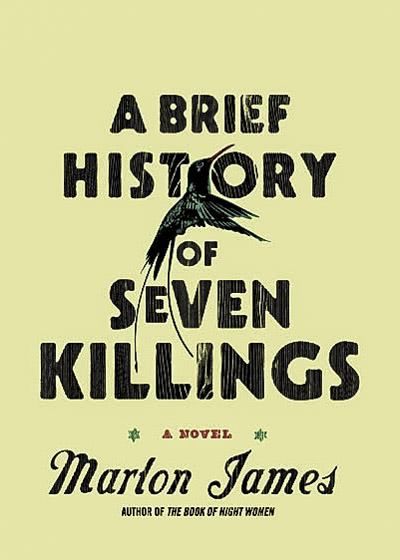 A BRIEF HISTORY OF SEVEN KILLINGS

A NOVEL

Marlon James

AUTHOR OF THE BOOK OF NIGHT WOMEN