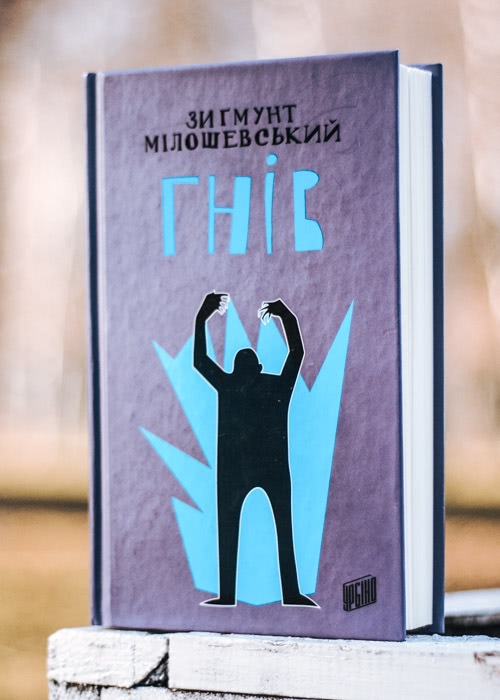 ЗИГМУНТ МІЛОШЕВСЬКИЙ

ГНІВ

УРБІНО