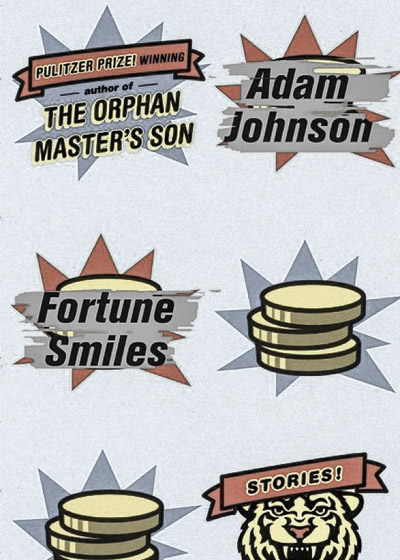 PULITZER PRIZE! WINNING

author of

THE ORPHAN MASTER'S SON

Adam Johnson

Fortune Smiles

STORIES!