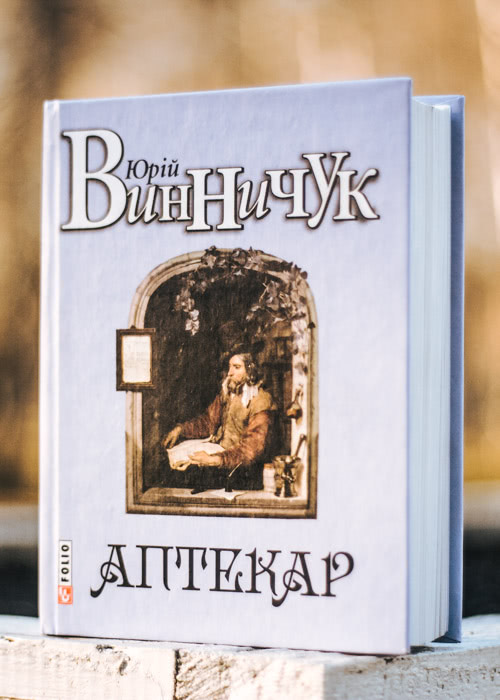 Юрій
ВинНичУк

FOLIO

АПТЕКАР