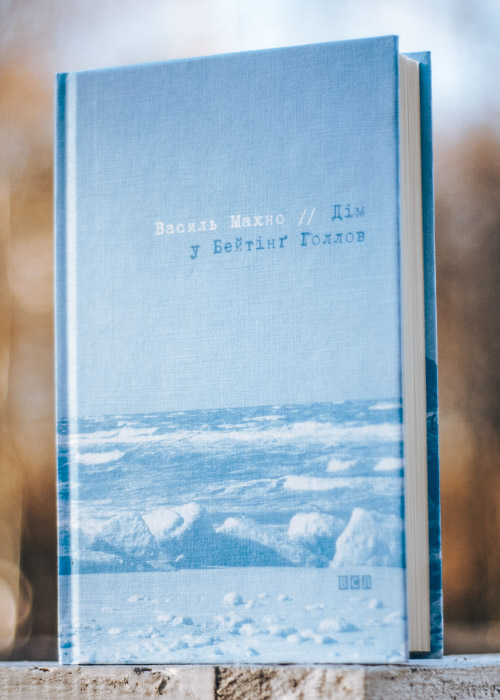 Василь Махно // Дім
у Бейтінґ Голлов

ВСЛ