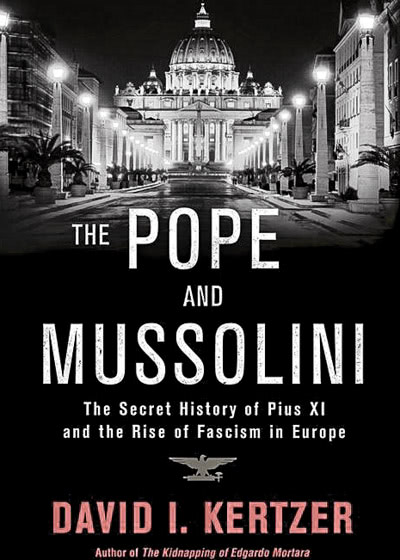 THE POPE AND MUSSOLINI

The Secret History of Pius XI and the Rise of Fascism in Europe

DAVID I. KERTZER

Author of The Kidnapping of Edgardo Mortara