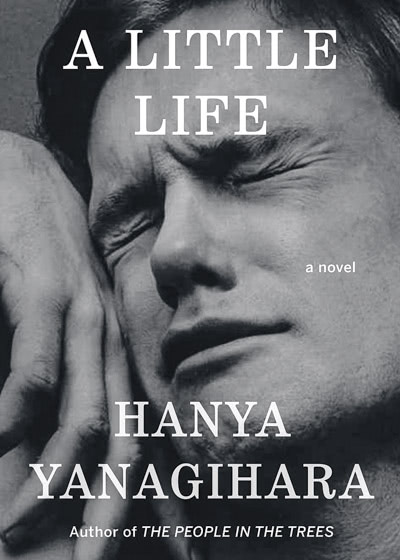 A LITTLE LIFE

a novel

HANYA YANAGIHARA

Author of THE PEOPLE IN THE TREES