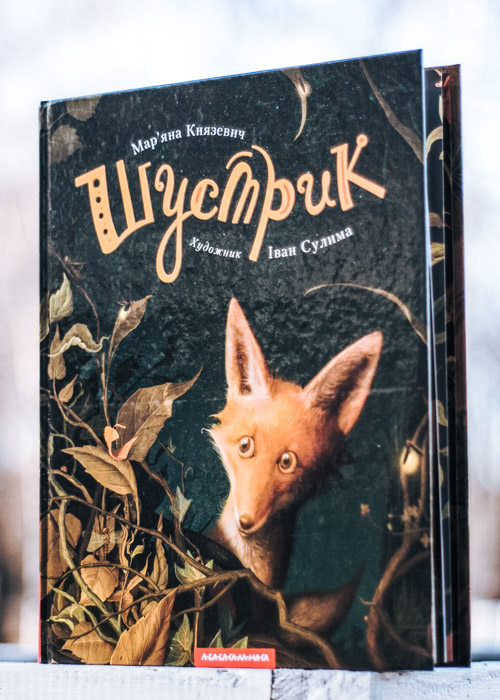 Мар'яна Князевич

Шустрик

Художник Іван Сулима

А-БА-БА-ГА-ЛА-МА-ГА