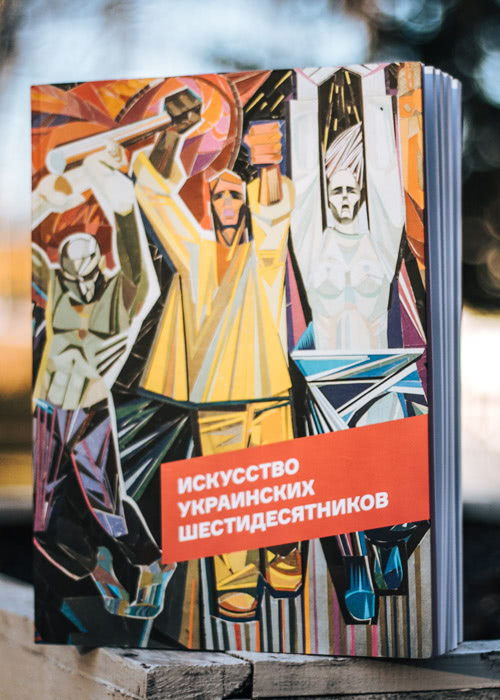 ИСКУССТВО
УКРАИНСКИХ
ШЕСТИДЕСЯТНИКОВ